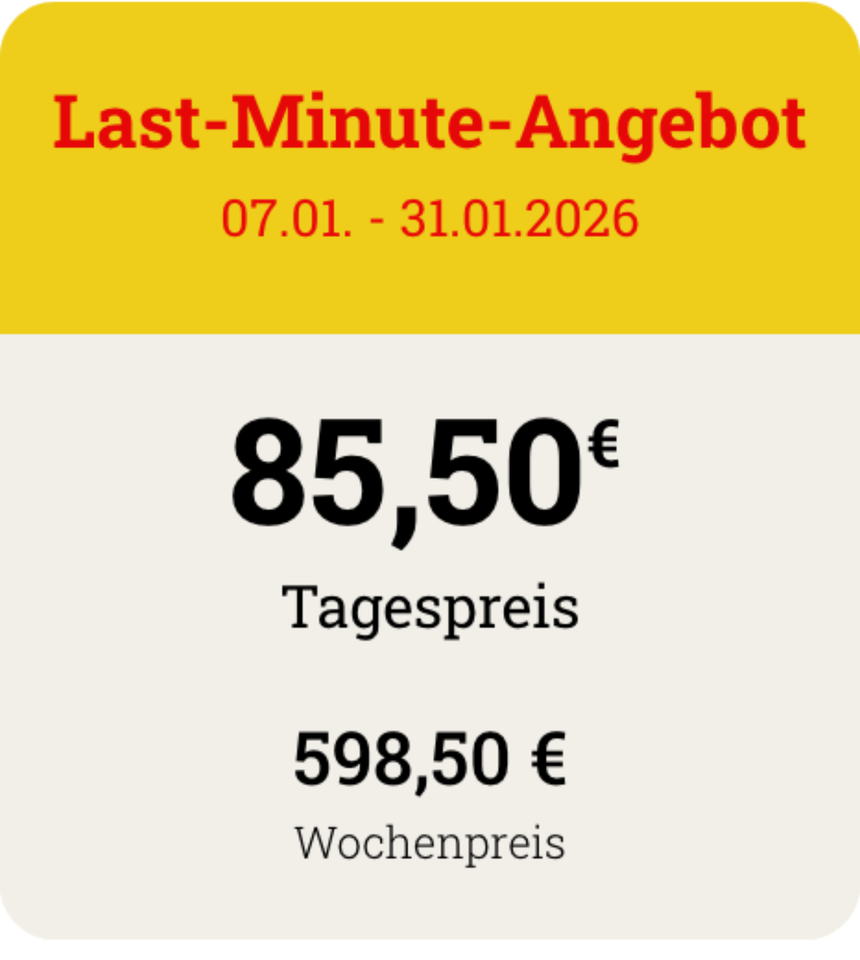 Last-Minute-Angebot

07.01. - 31.01.2026

85,50€

Tagespreis

598,50 €

Wochenpreis